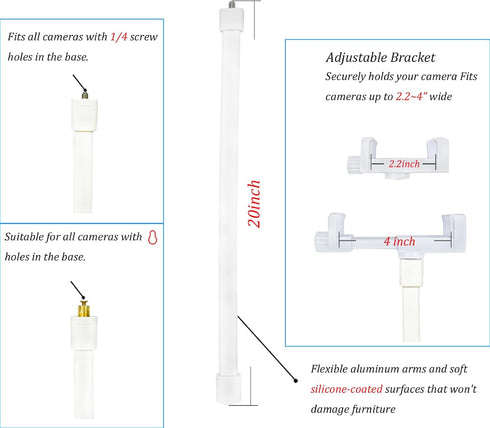 Fits all cameras with 1/4 screw holes in the base.

Suitable for all cameras with holes in the base.

20inch

Adjustable Bracket
Securely holds your camera Fits cameras up to 2.2~4" wide

2.2inch

4 inch

Flexible aluminum arms and soft silicone-coated surfaces that won't damage furniture